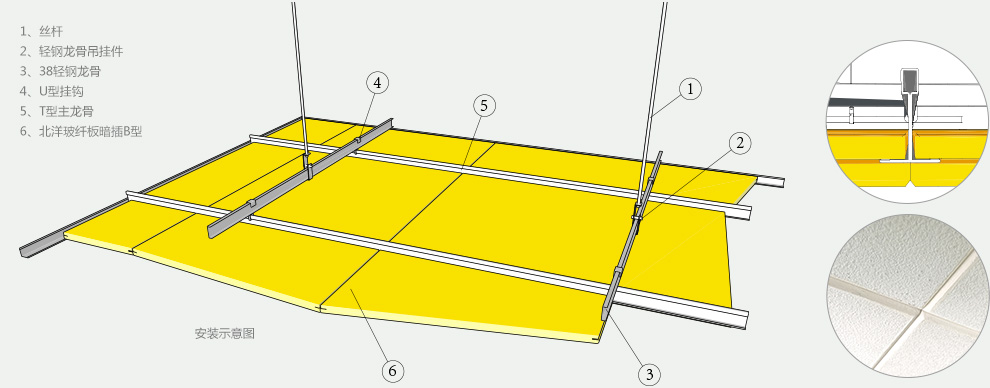 1、丝杆
2、轻钢龙骨吊挂件
3、38轻钢龙骨
4、U型挂钩
5、T型主龙骨
6、北洋玻纤板暗插B型

4
5
1
2
安装示意图
6
3